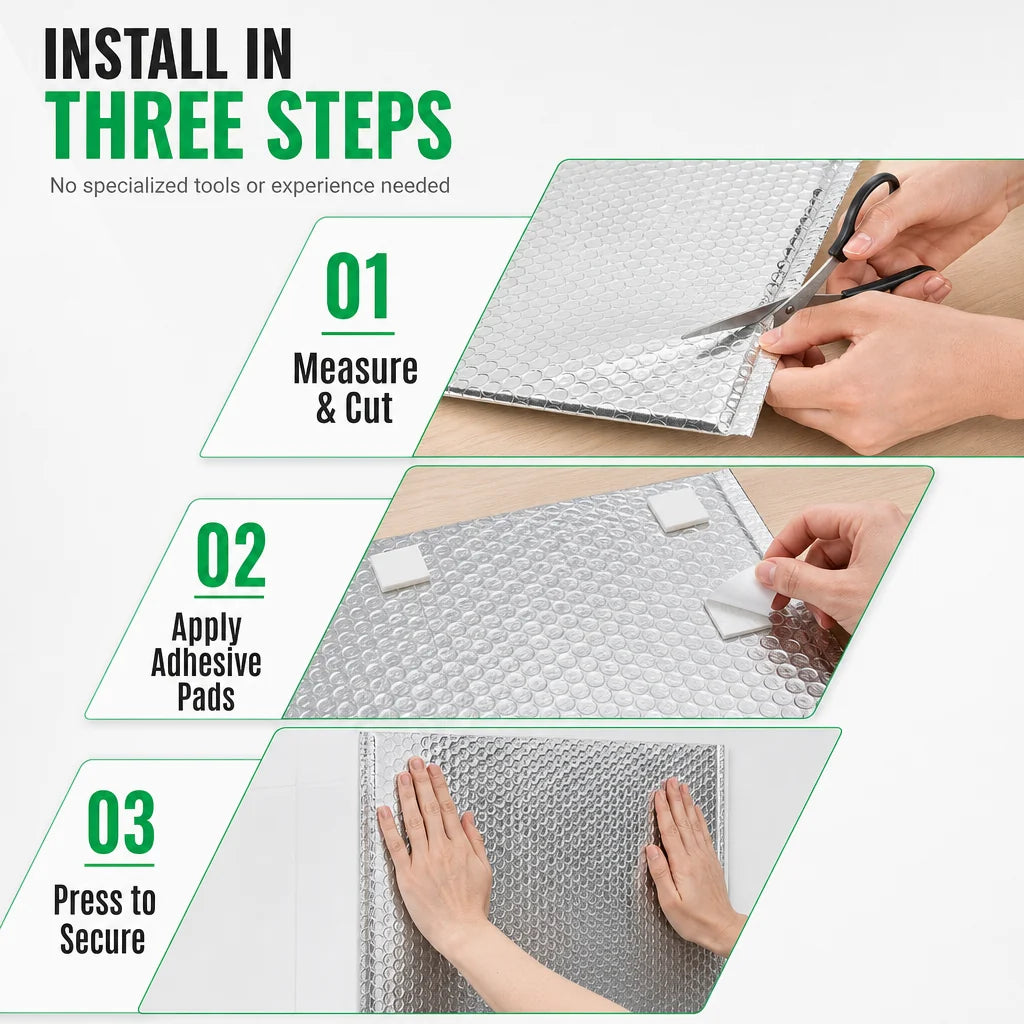 INSTALL IN
THREE STEPS

No specialized tools or experience needed

01
Measure
& Cut

02
Apply
Adhesive
Pads

03
Press to
Secure