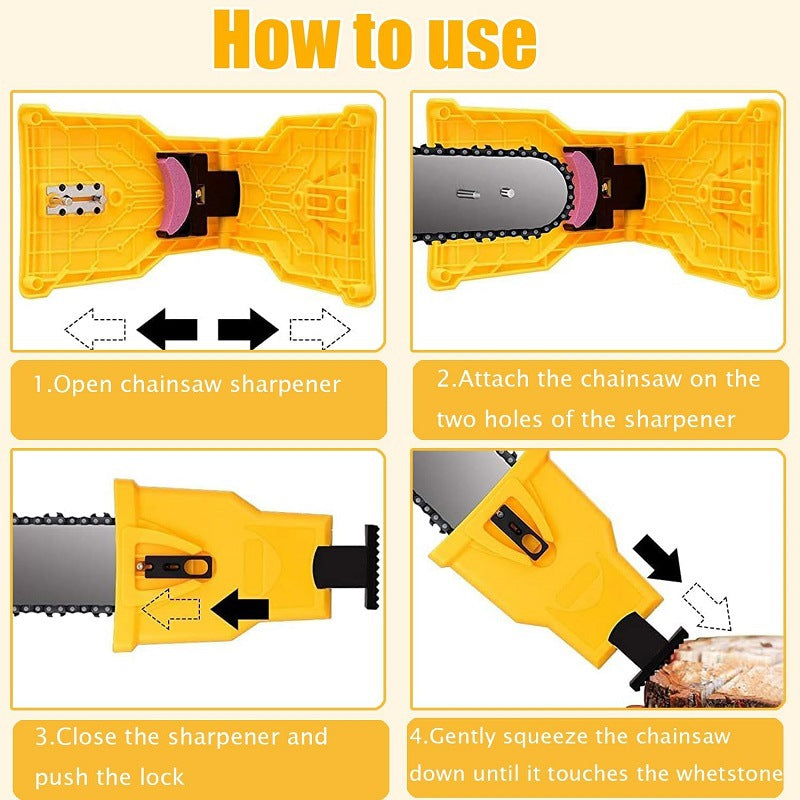 How to use

1.Open chainsaw sharpener

2.Attach the chainsaw on the two holes of the sharpener

3.Close the sharpener and push the lock

4.Gently squeeze the chainsaw down until it touches the whetstone