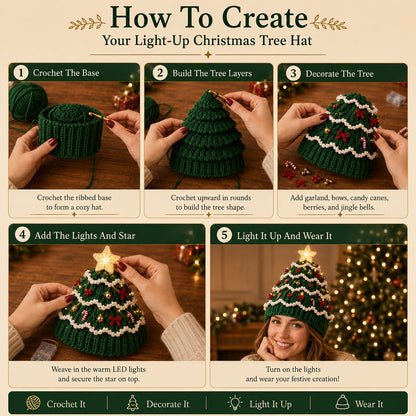 How To Create
Your Light-Up Christmas Tree Hat

1 Crochet The Base

Crochet the ribbed base to form a cozy hat.

2 Build The Tree Layers

Crochet upward in rounds to build the tree shape.

3 Decorate The Tree

Add garland, bows, candy canes, berries, and jingle bells.

4 Add The Lights And Star

Weave in the warm LED lights and secure the star on top.

5 Light It Up And Wear It

Turn on the lights and wear your festive creation!

Crochet It | Decorate It | Light It Up | Wear It